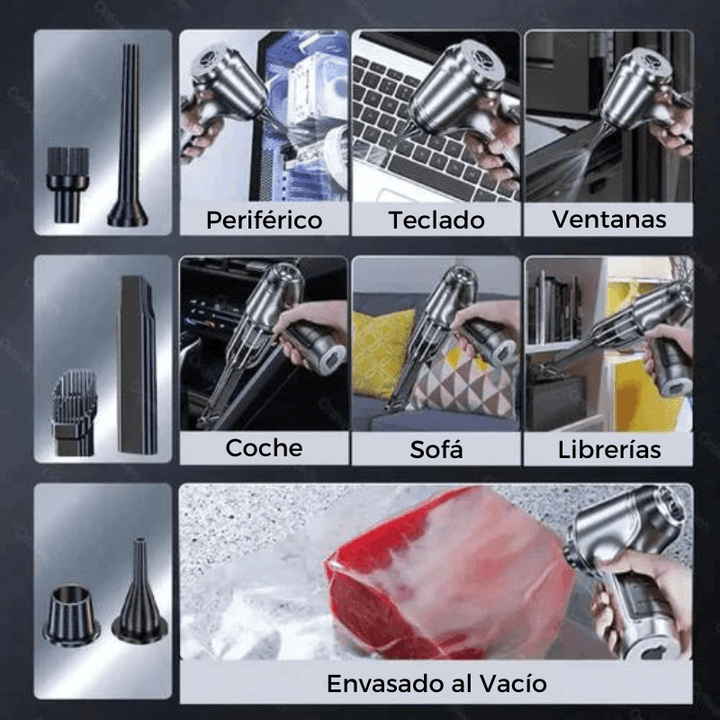 Periférico
Teclado
Ventanas
Coche
Sofá
Librerías
Envasado al Vacío